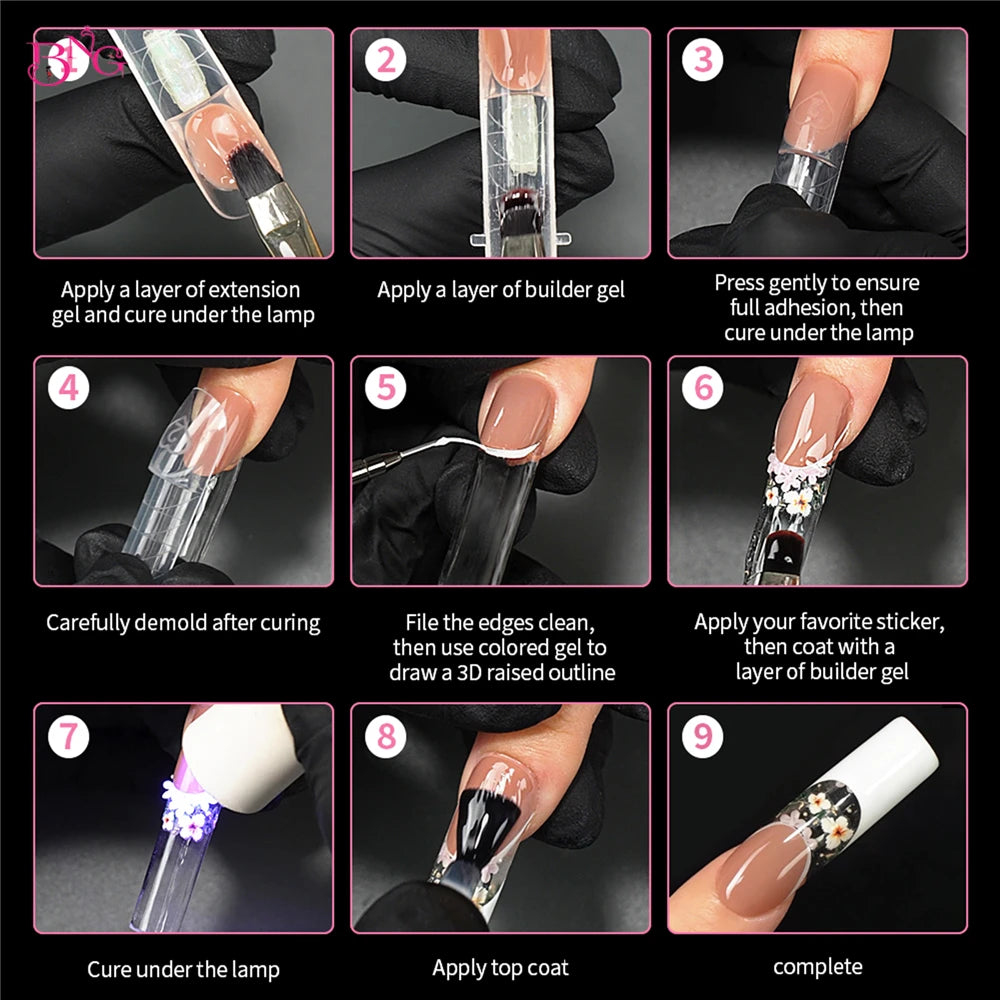 BNG

1

Apply a layer of extension gel and cure under the lamp

2

Apply a layer of builder gel

3

Press gently to ensure full adhesion, then cure under the lamp

4

Carefully demold after curing

5

File the edges clean, then use colored gel to draw a 3D raised outline

6

Apply your favorite sticker, then coat with a layer of builder gel

7

Cure under the lamp

8

Apply top coat

9

complete