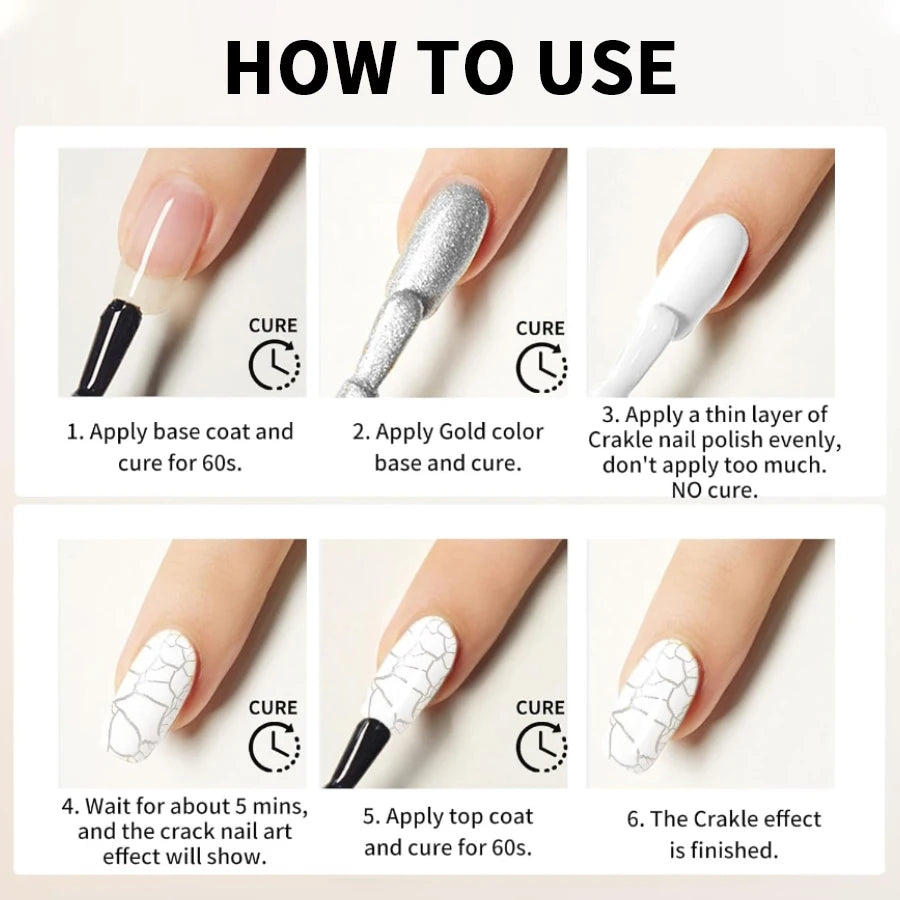 HOW TO USE

CURE

1. Apply base coat and cure for 60s.

CURE

2. Apply Gold color base and cure.

3. Apply a thin layer of Crakle nail polish evenly, don't apply too much. NO cure.

CURE

4. Wait for about 5 mins, and the crack nail art effect will show.

CURE

5. Apply top coat and cure for 60s.

6. The Crakle effect is finished.